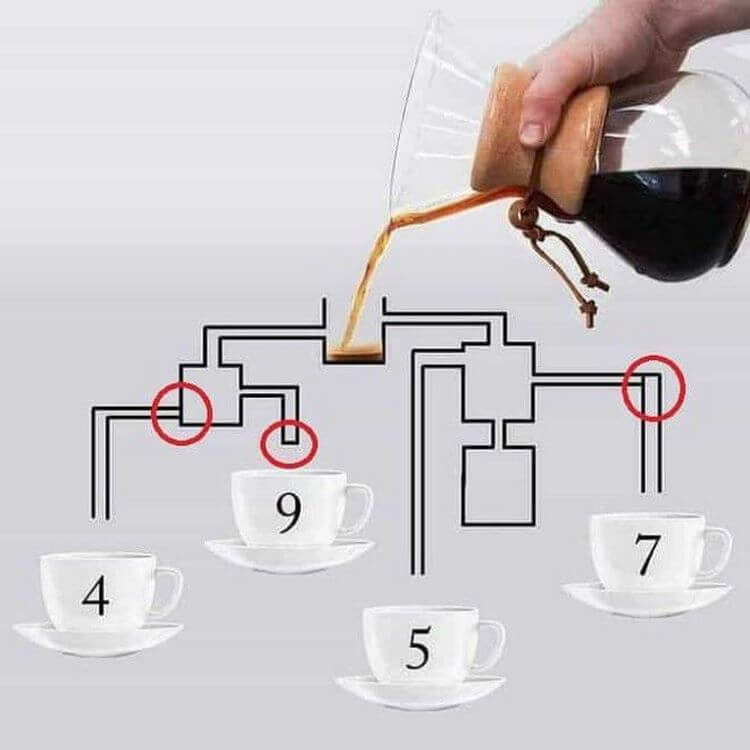 9

4

7

5